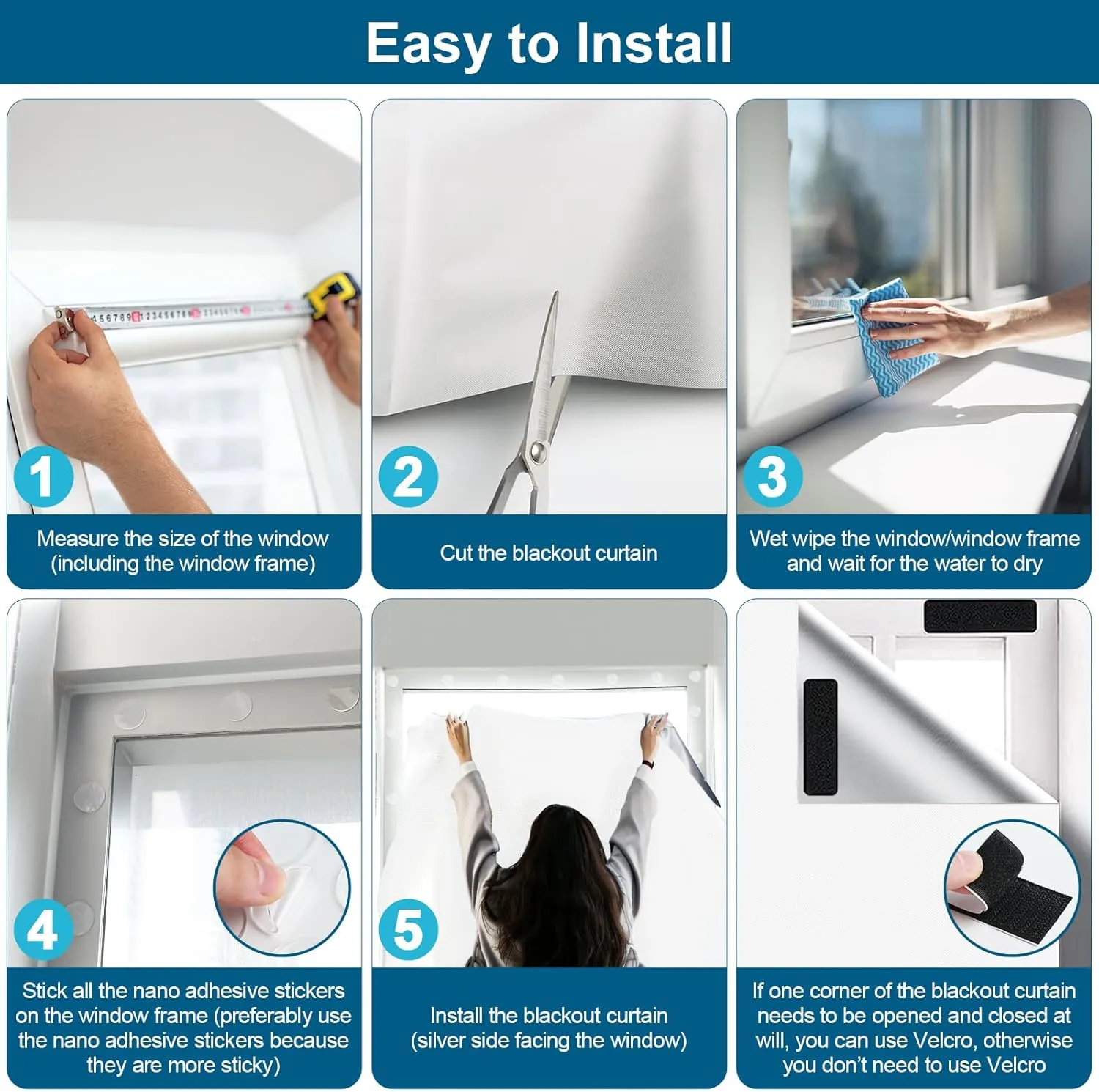 Easy to Install

1
Measure the size of the window (including the window frame)

2
Cut the blackout curtain

3
Wet wipe the window/window frame and wait for the water to dry

4
Stick all the nano adhesive stickers on the window frame (preferably use the nano adhesive stickers because they are more sticky)

5
Install the blackout curtain (silver side facing the window)

If one corner of the blackout curtain needs to be opened and closed at will, you can use Velcro, otherwise you don't need to use Velcro