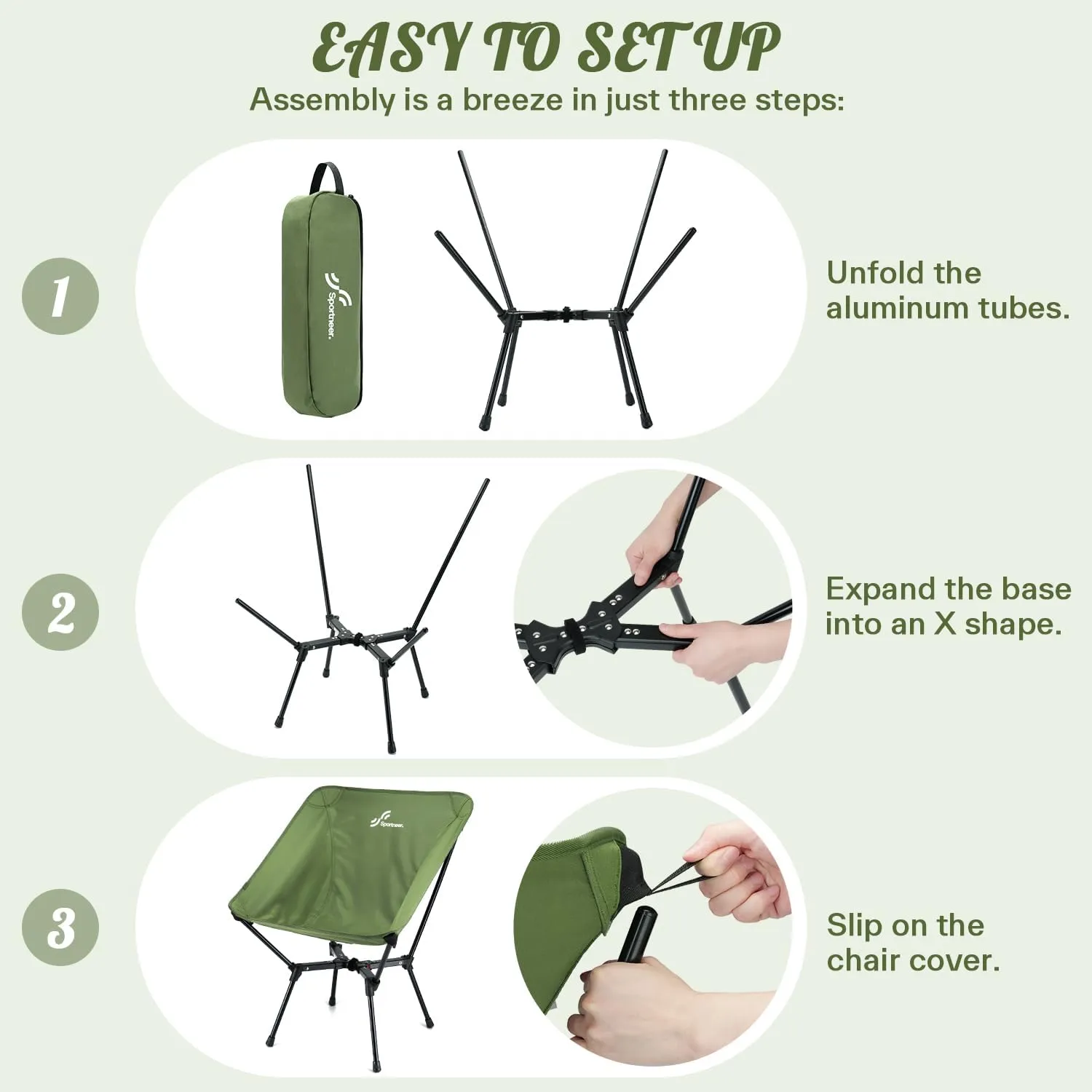 EASY TO SET UP
Assembly is a breeze in just three steps:

1

Sportneer.

Unfold the aluminum tubes.

2

Expand the base into an X shape.

3

Sportneer.

Slip on the chair cover.