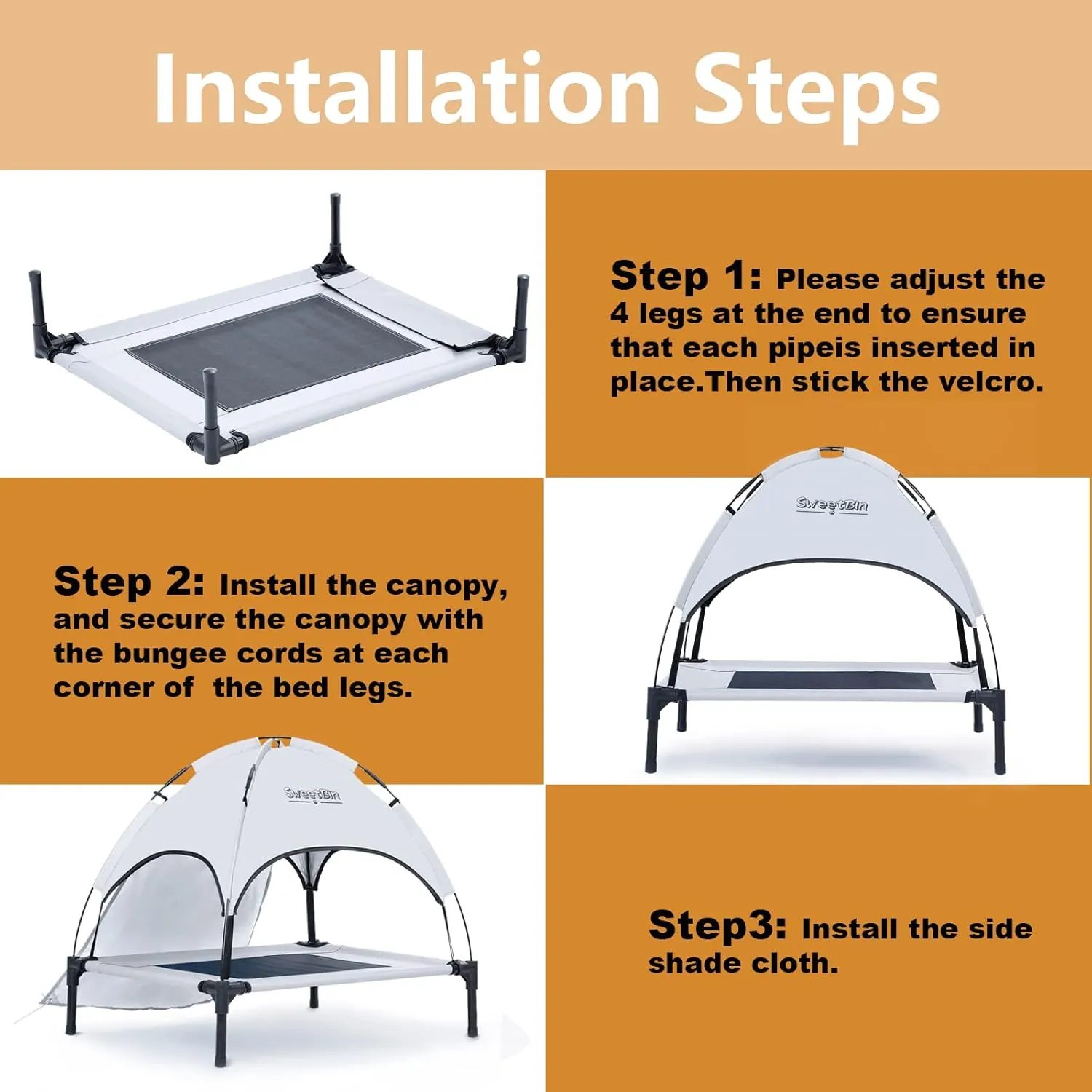 Installation Steps

Step 1: Please adjust the 4 legs at the end to ensure that each pipeis inserted in place.Then stick the velcro.

SweetBin

Step 2: Install the canopy, and secure the canopy with the bungee cords at each corner of  the bed legs.

SweetBin

Step3: Install the side shade cloth.