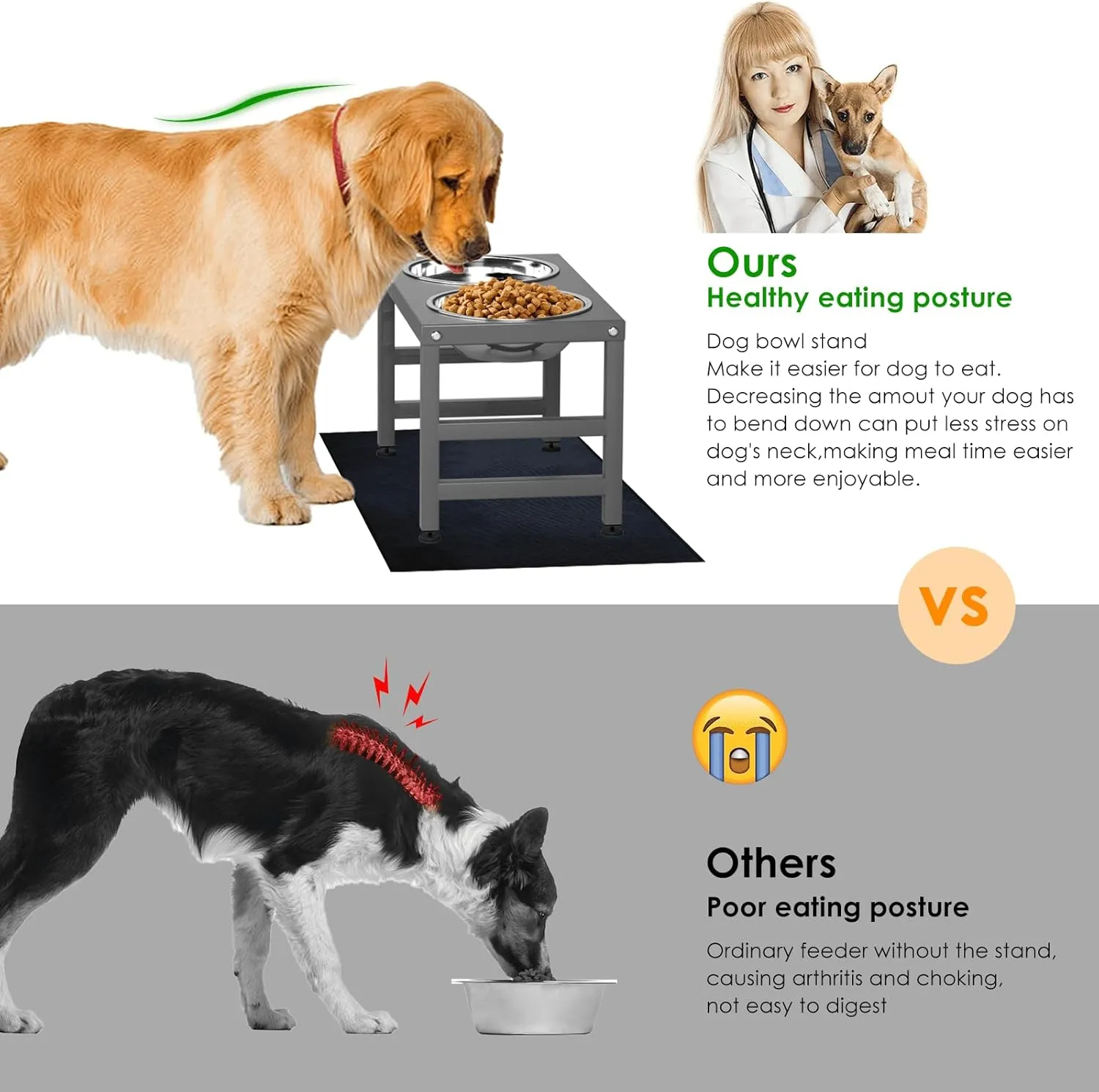 Ours
Healthy eating posture

Dog bowl stand
Make it easier for dog to eat.
Decreasing the amout your dog has to bend down can put less stress on dog's neck,making meal time easier and more enjoyable.

VS

Others
Poor eating posture

Ordinary feeder without the stand, causing arthritis and choking, not easy to digest