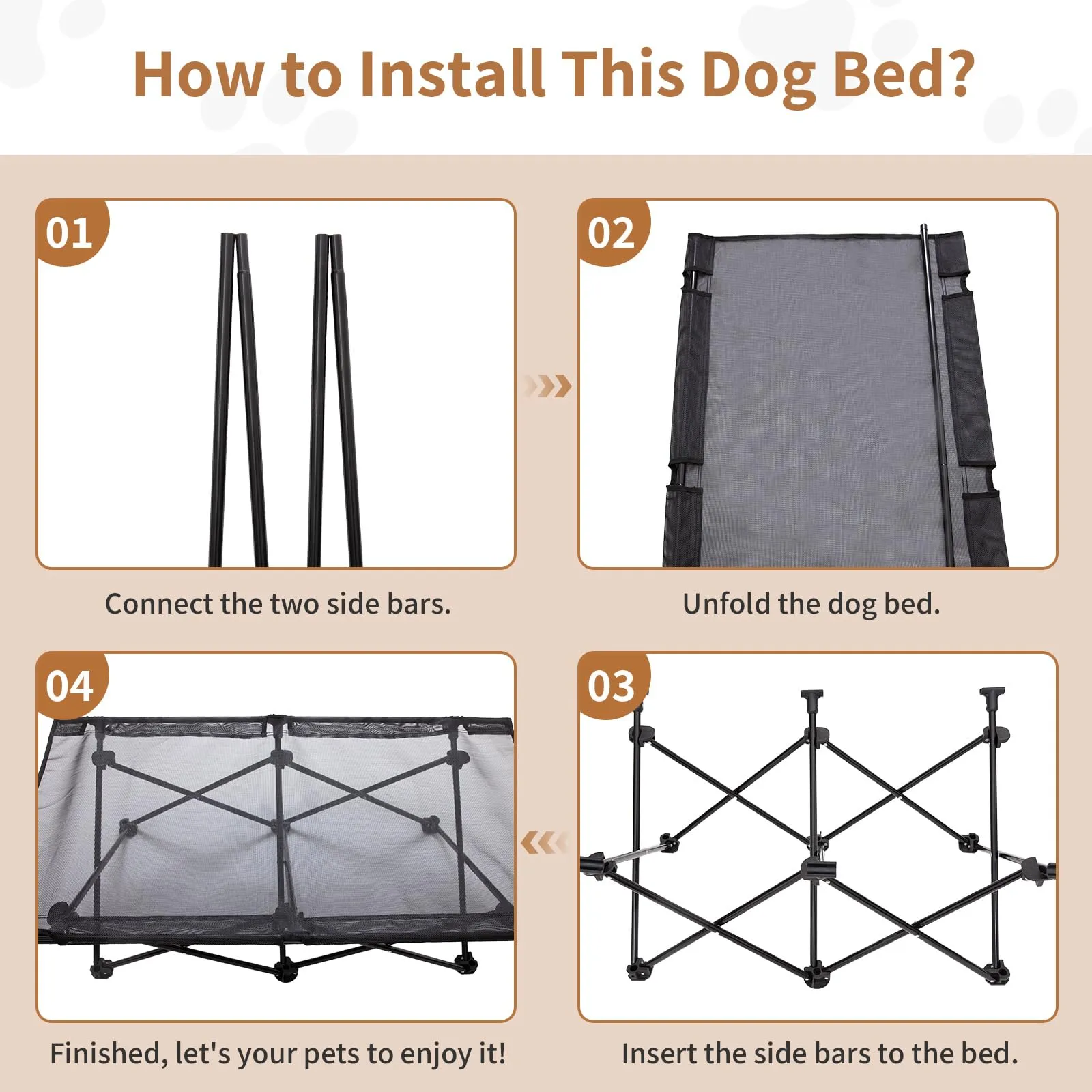 How to Install This Dog Bed?

01

Connect the two side bars.

02

Unfold the dog bed.

04

Finished, let's your pets to enjoy it!

03

Insert the side bars to the bed.