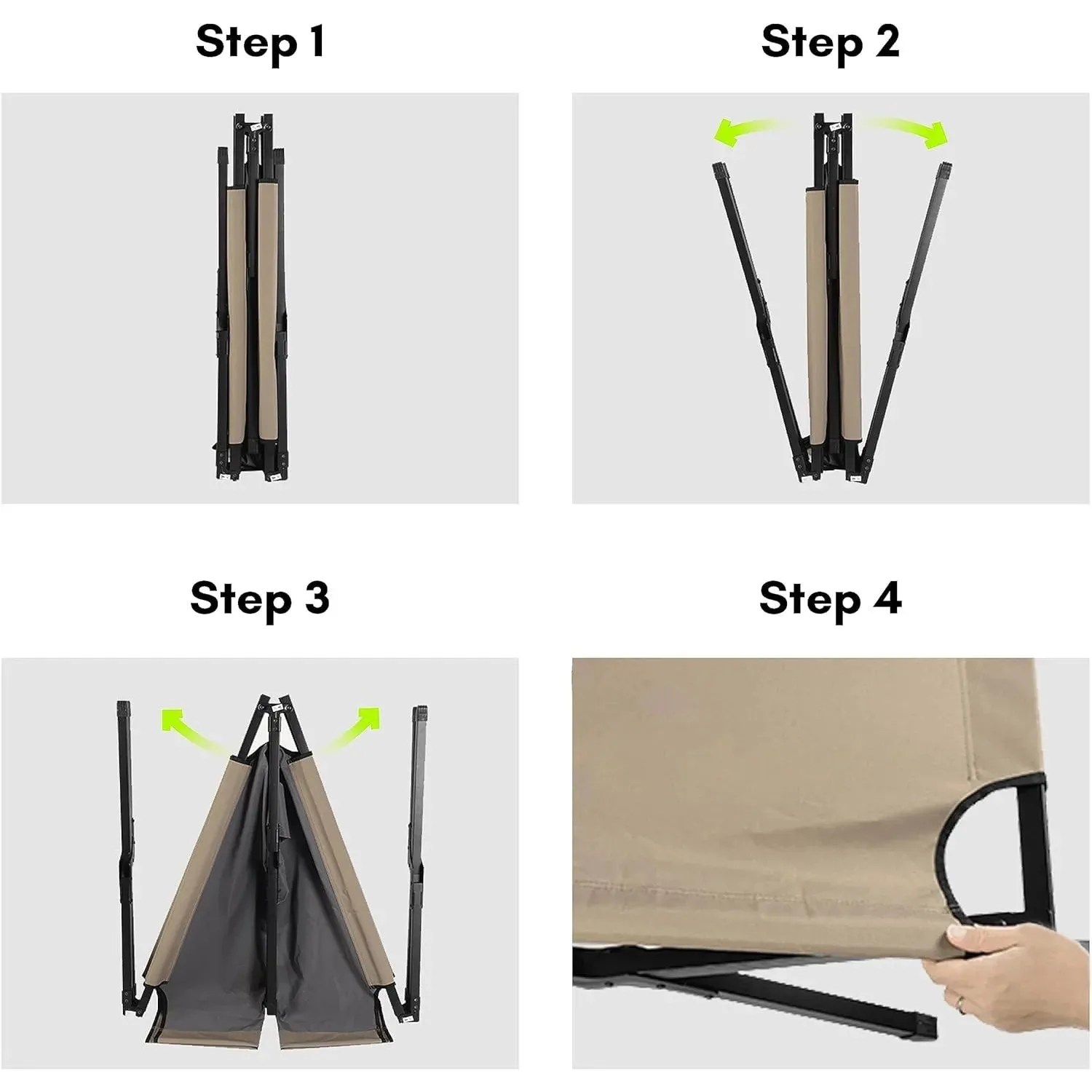 Step 1

Step 2

Step 3

Step 4