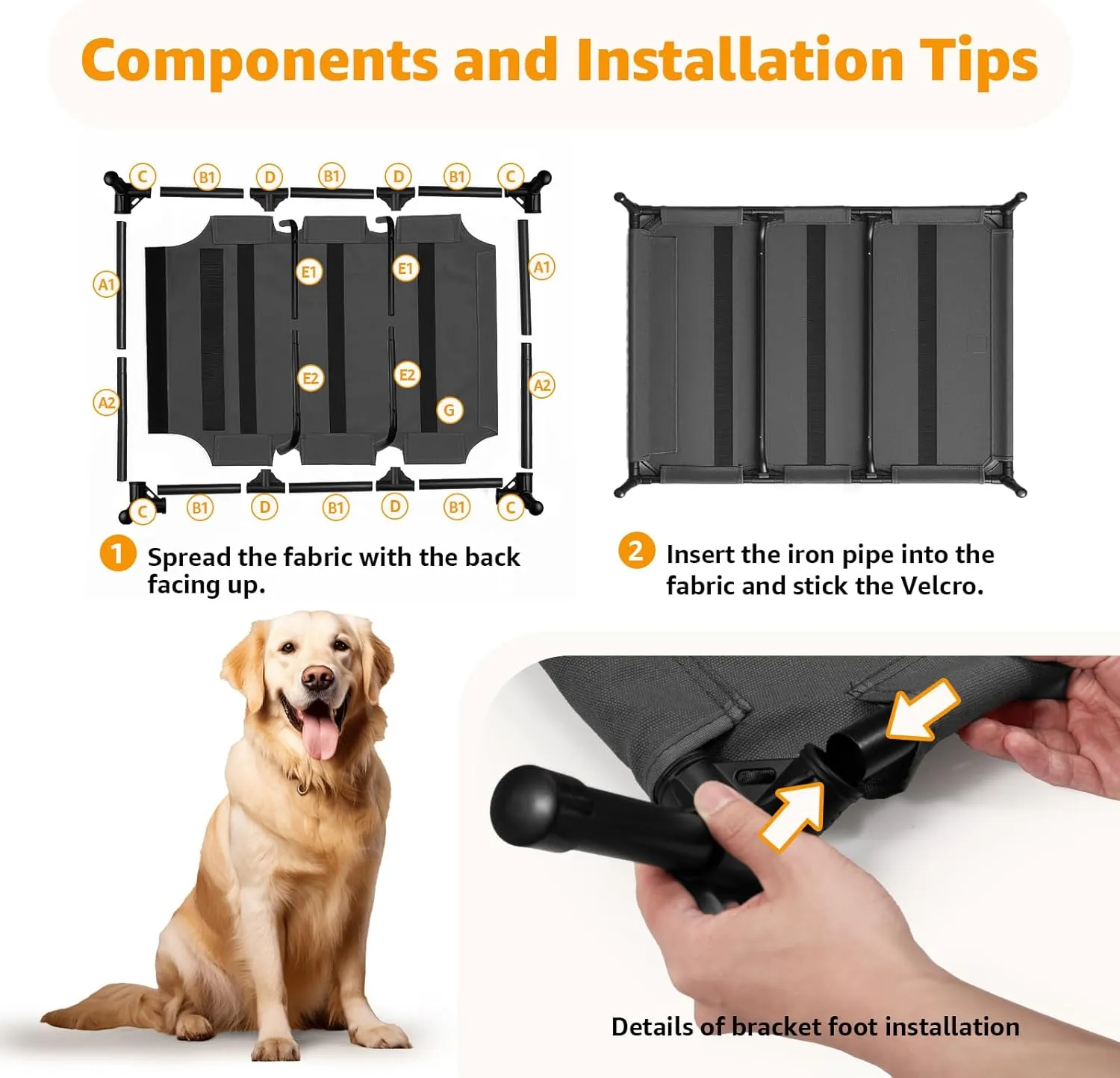 Components and Installation Tips

C B1 D B1 D B1 C

A1 E1 E1 A1

A2 E2 E2 G A2

C B1 D B1 D B1 C

1 Spread the fabric with the back facing up.

2 Insert the iron pipe into the fabric and stick the Velcro.

Details of bracket foot installation