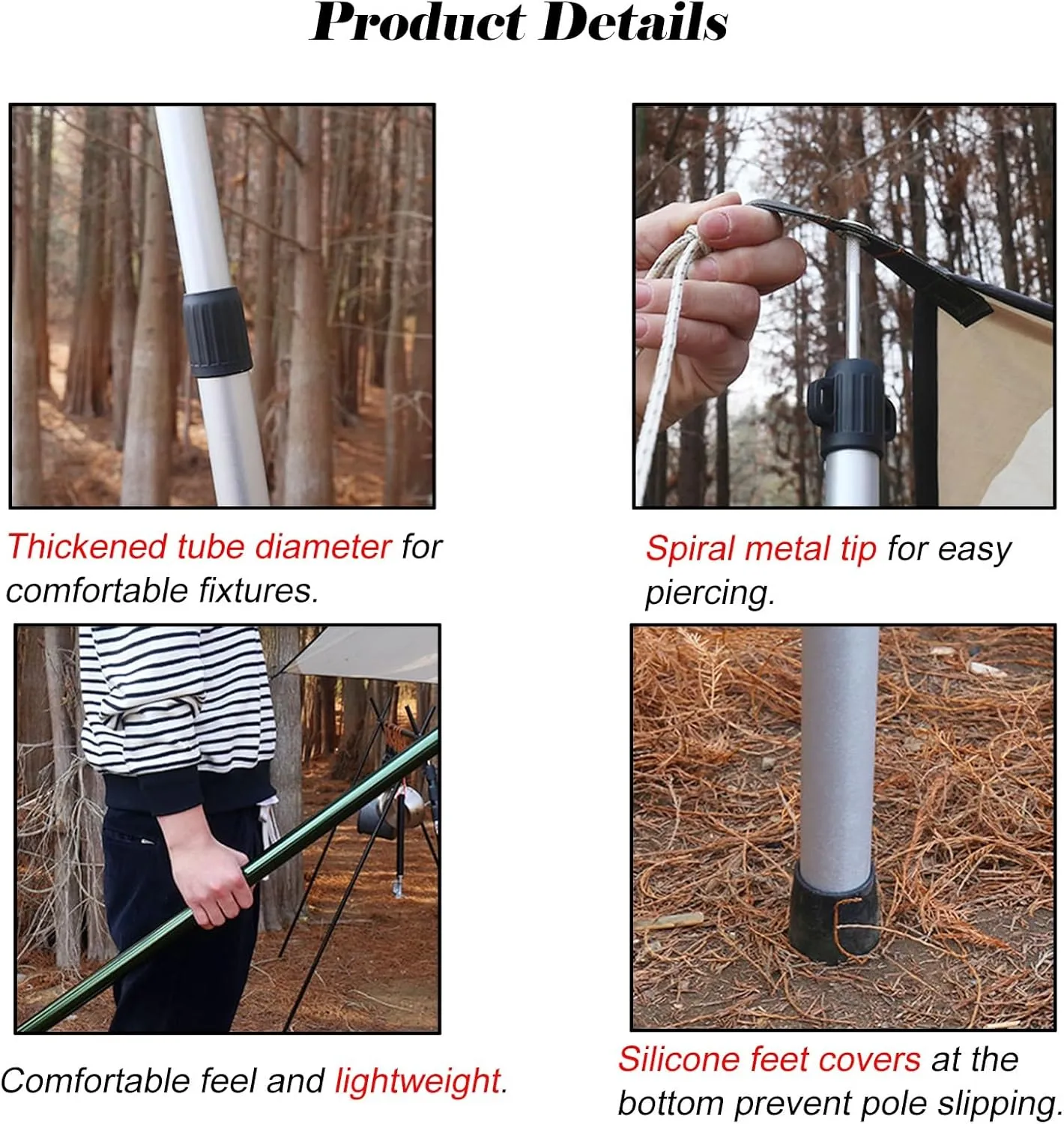 Product Details

Thickened tube diameter for comfortable fixtures.

Spiral metal tip for easy piercing.

Comfortable feel and lightweight.

Silicone feet covers at the bottom prevent pole slipping.